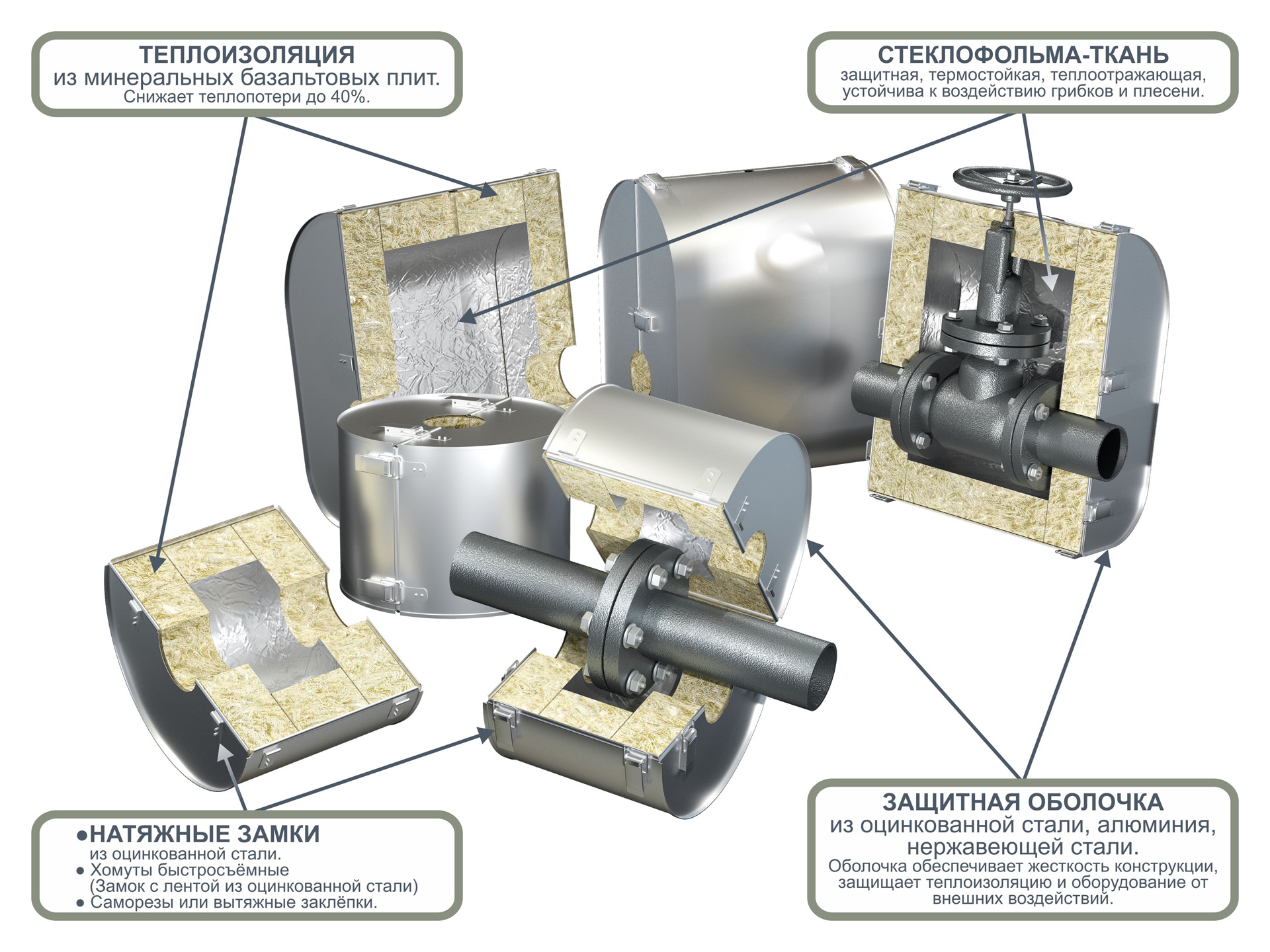 ТЕПЛОИЗОЛЯЦИЯ
из минеральных базальтовых плит.
Снижает теплопотери до 40%.

СТЕКЛОФОЛЬМА-ТКАНЬ
защитная, термостойкая, теплоотражающая,
устойчива к воздействию грибков и плесени.

●НАТЯЖНЫЕ ЗАМКИ
из оцинкованной стали.
● Хомуты быстросъёмные
(Замок с лентой из оцинкованной стали)
● Саморезы или вытяжные заклёпки.

ЗАЩИТНАЯ ОБОЛОЧКА
из оцинкованной стали, алюминия,
нержавеющей стали.
Оболочка обеспечивает жесткость конструкции,
защищает теплоизоляцию и оборудование от
внешних воздействий.